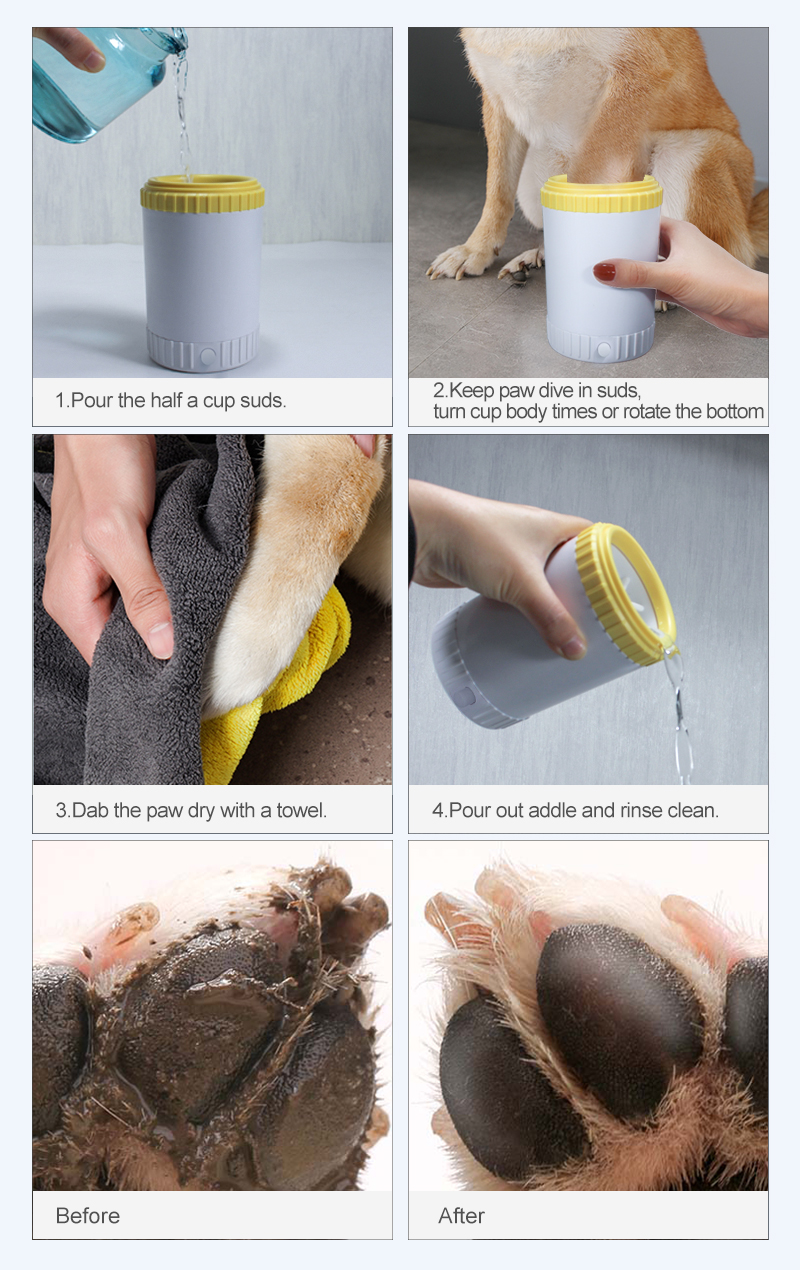 1.Pour the half a cup suds.

2.Keep paw dive in suds,
turn cup body times or rotate the bottom

3.Dab the paw dry with a towel.

4.Pour out addle and rinse clean.

Before

After