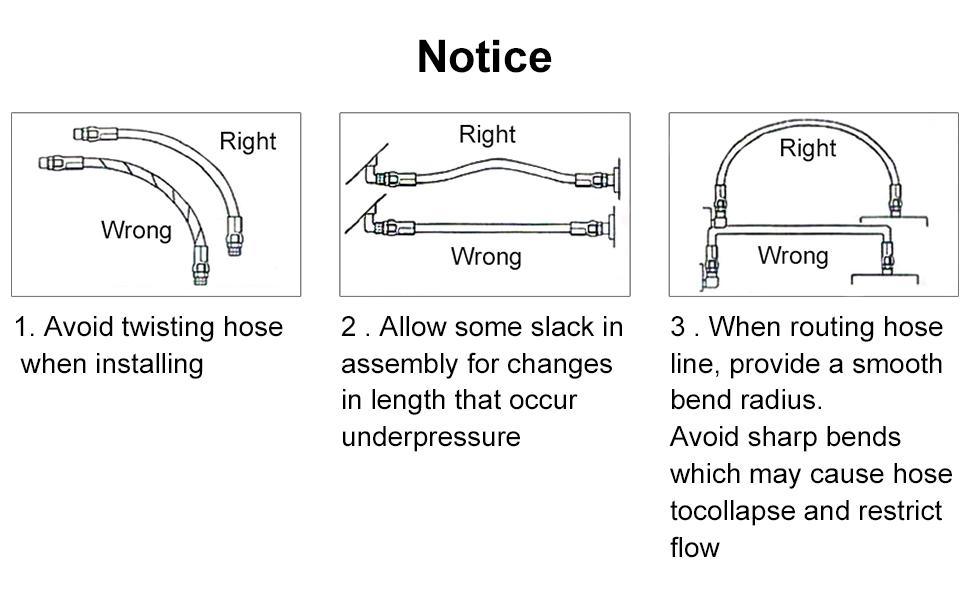 Notice

Right

Wrong

1. Avoid twisting hose when installing

Right

Wrong

2 . Allow some slack in assembly for changes in length that occur underpressure

Right

Wrong

3 . When routing hose line, provide a smooth bend radius.
Avoid sharp bends which may cause hose tocollapse and restrict flow