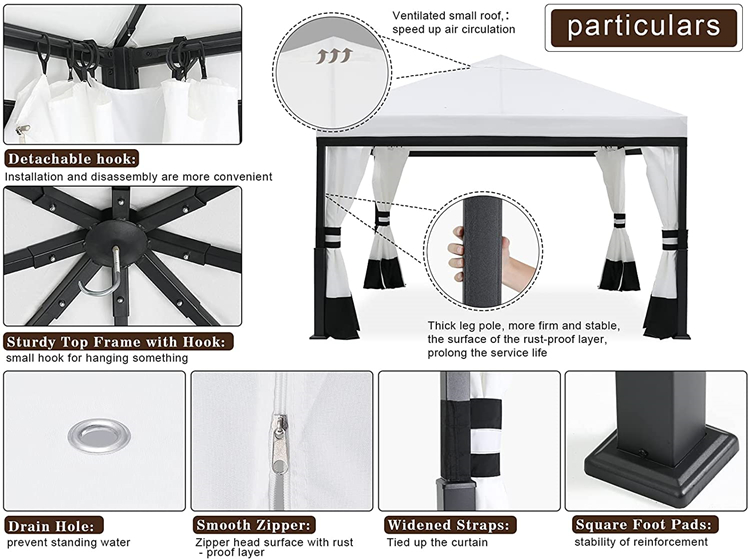 Ventilated small roof,:
speed up air circulation

particulars

Detachable hook:
Installation and disassembly are more convenient

Sturdy Top Frame with Hook:
small hook for hanging something

Thick leg pole, more firm and stable, the surface of the rust-proof layer, prolong the service life

Drain Hole:
prevent standing water

Smooth Zipper:
Zipper head surface with rust - proof layer

Widened Straps:
Tied up the curtain

Square Foot Pads:
stability of reinforcement